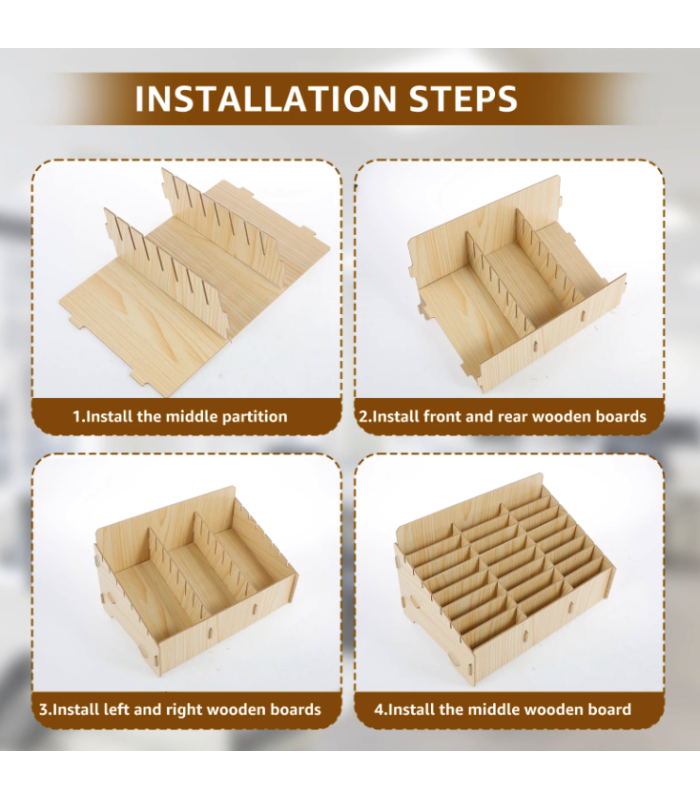 INSTALLATION STEPS

1.Install the middle partition

2.Install front and rear wooden boards

3.Install left and right wooden boards

4.Install the middle wooden board