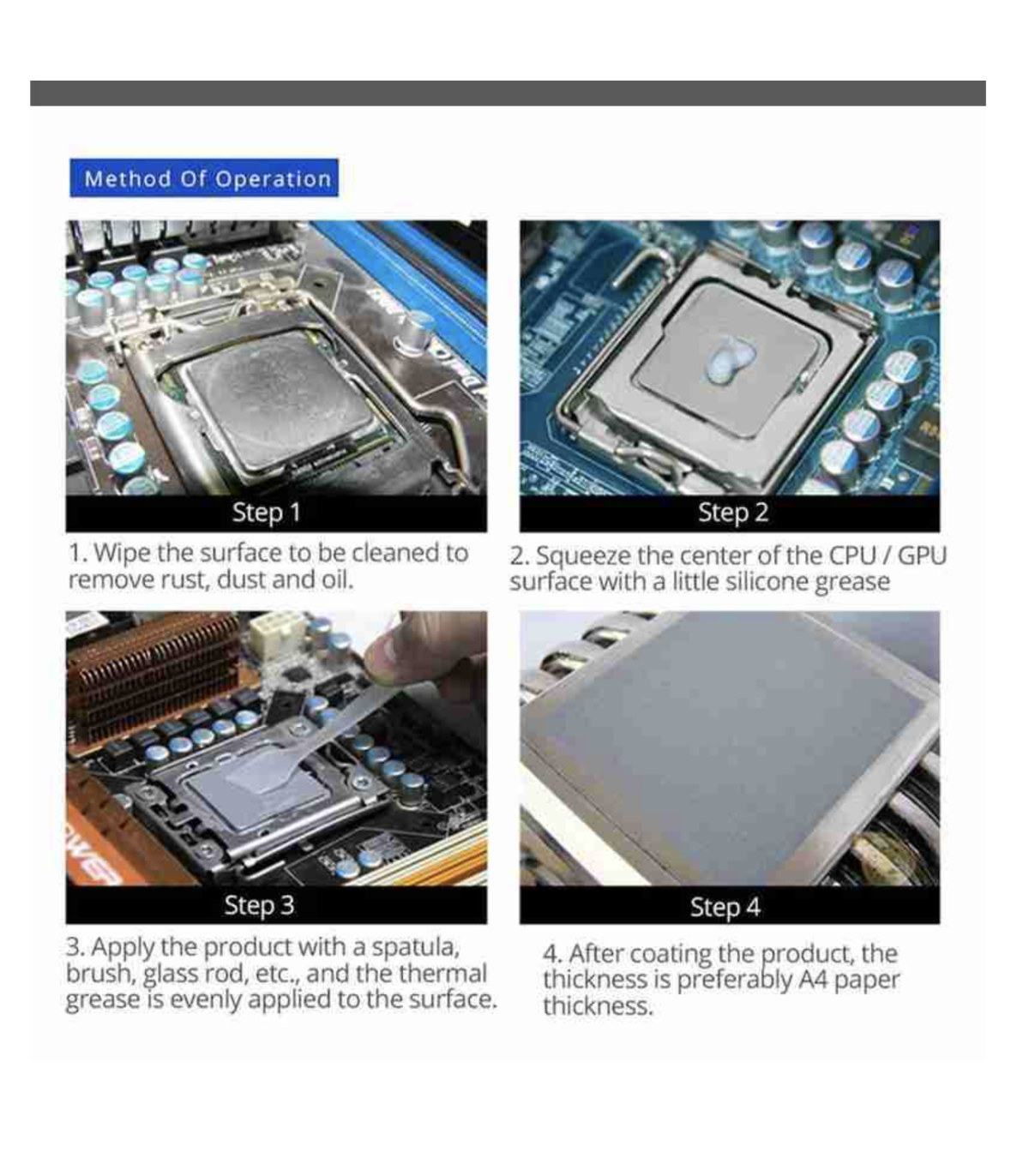 Method Of Operation

Step 1

1. Wipe the surface to be cleaned to remove rust, dust and oil.

Step 2

2. Squeeze the center of the CPU / GPU surface with a little silicone grease

Step 3

3. Apply the product with a spatula, brush, glass rod, etc., and the thermal grease is evenly applied to the surface.

Step 4

4. After coating the product, the thickness is preferably A4 paper thickness.