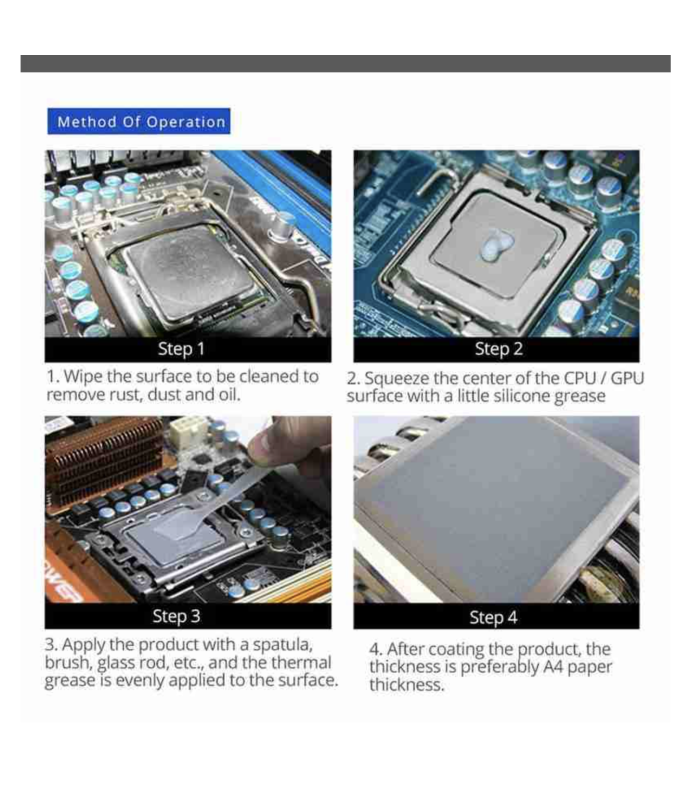 Method Of Operation

Step 1

1. Wipe the surface to be cleaned to remove rust, dust and oil.

Step 2

2. Squeeze the center of the CPU / GPU surface with a little silicone grease

Step 3

3. Apply the product with a spatula, brush, glass rod, etc., and the thermal grease is evenly applied to the surface.

Step 4

4. After coating the product, the thickness is preferably A4 paper thickness.